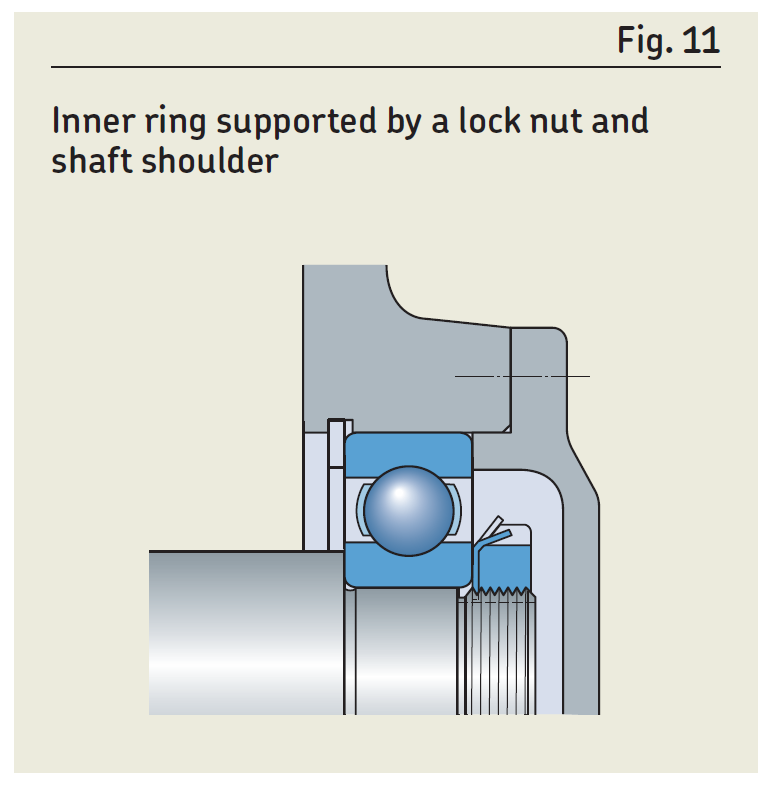 Fig. 11

Inner ring supported by a lock nut and shaft shoulder